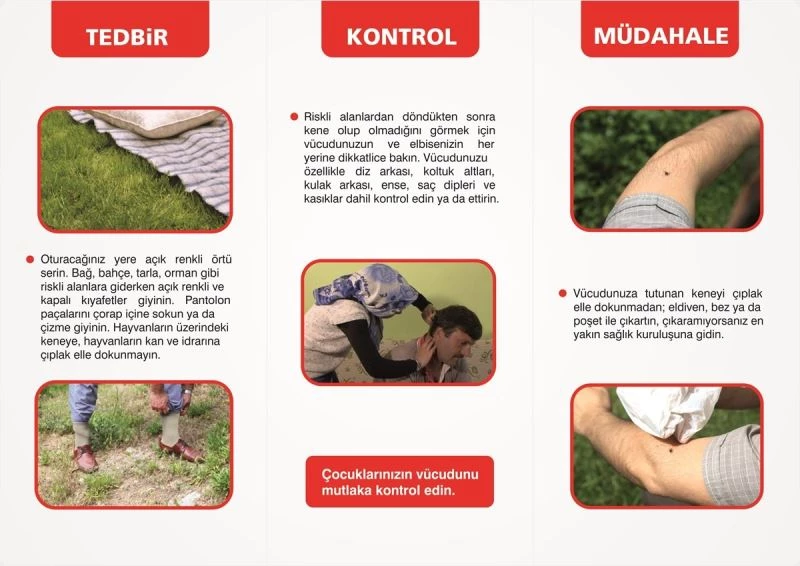 TEDBİR

Oturacağınız yere açık renkli örtü serin. Bağ, bahçe, tarla, orman gibi riskli alanlara giderken açık renkli ve kapalı kıyafetler giyinin. Pantolon paçalarını çorap içine sokun ya da çizme giyinin. Hayvanların üzerindeki keneye, hayvanların kan ve idrarına çıplak elle dokunmayın.

KONTROL

Riskli alanlardan döndükten sonra kene olup olmadığını görmek için vücudunuzun ve elbisenizin her yerine dikkatlice bakın. Vücudunuzu özellikle diz arkası, koltuk altları, kulak arkası, ense, saç dipleri ve kasıklar dahil kontrol edin ya da ettirin.

Çocuklarınızın vücudunu mutlaka kontrol edin.

MÜDAHALE

Vücudunuza tutunan keneyi çıplak elle dokunmadan; eldiven, bez ya da poşet ile çıkartın, çıkaramıyorsanız en yakın sağlık kuruluşuna gidin.